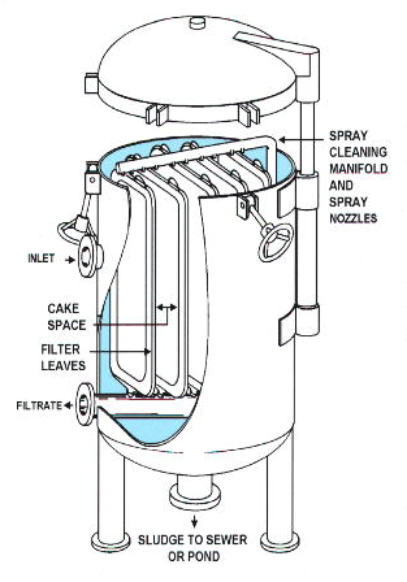 SPRAY CLEANING MANIFOLD AND SPRAY NOZZLES

INLET

CAKE SPACE

FILTER LEAVES

FILTRATE

SLUDGE TO SEWER OR POND